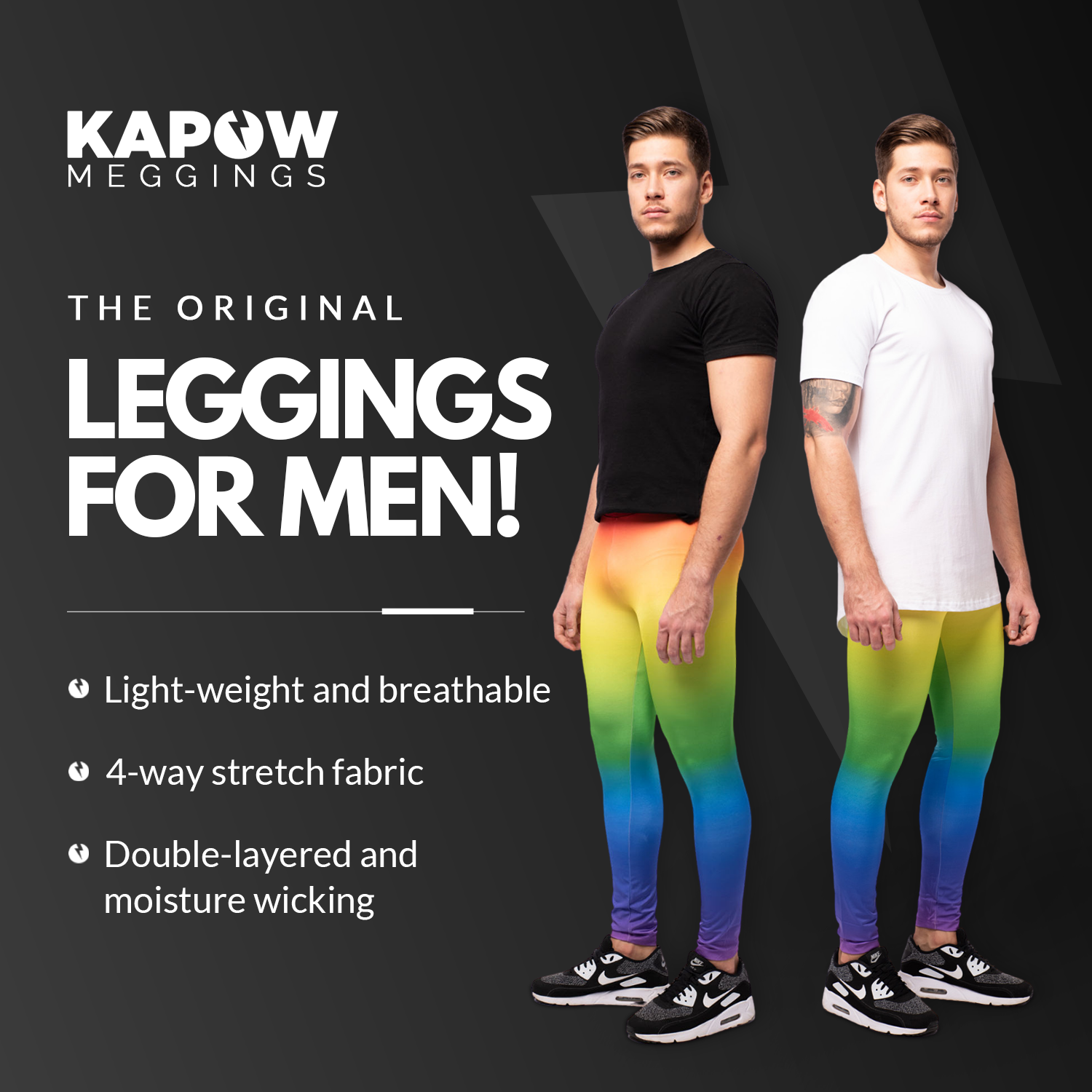 KAPOW
MEGGINGS

THE ORIGINAL

LEGGINGS FOR MEN!

Light-weight and breathable

4-way stretch fabric

Double-layered and moisture wicking