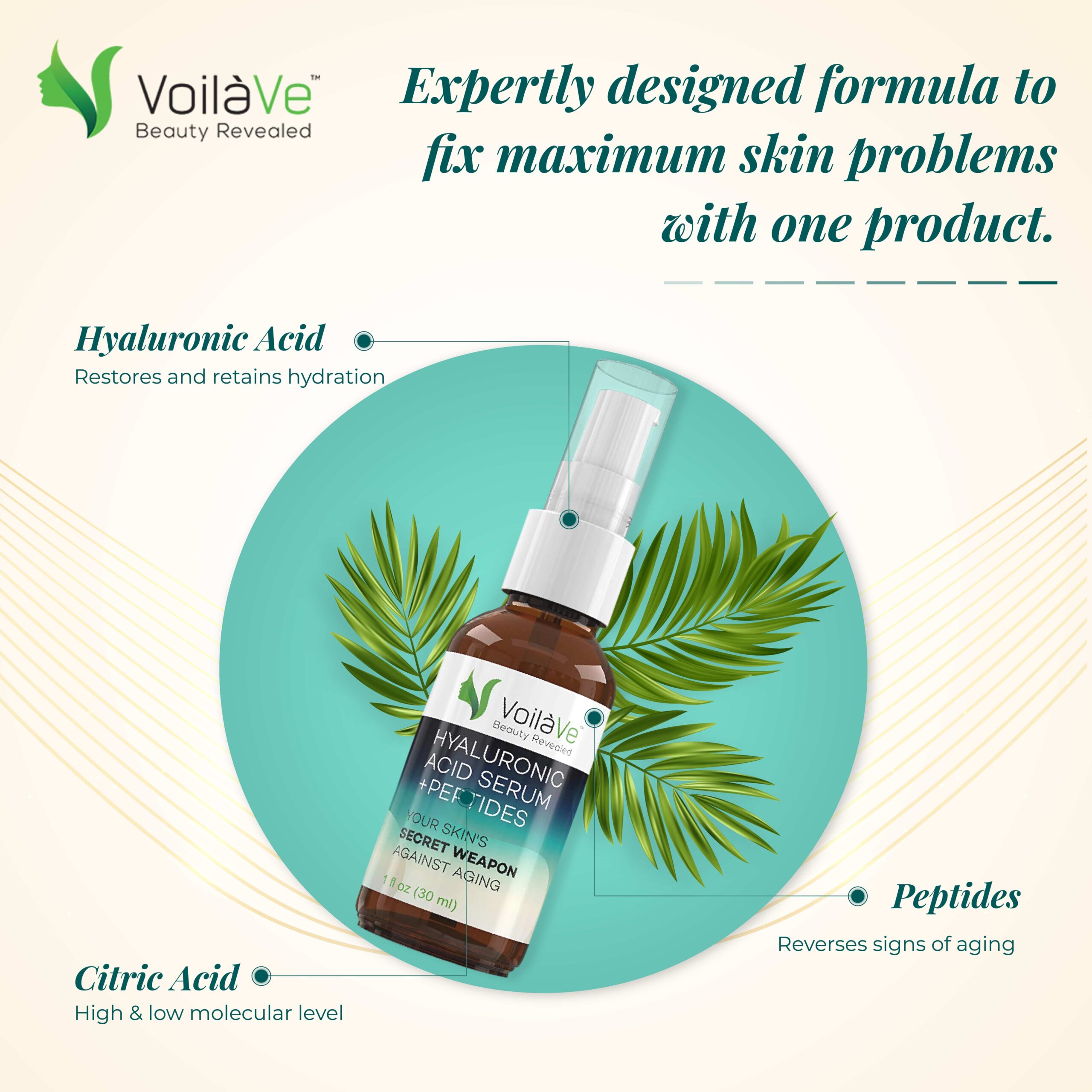 VoilàVe™
Beauty Revealed

Expertly designed formula to fix maximum skin problems with one product.

Hyaluronic Acid
Restores and retains hydration

VoilàVe™
Beauty Revealed
HYALURONIC ACID SERUM +PEPTIDES
YOUR SKIN'S SECRET WEAPON AGAINST AGING
1 fl oz (30 ml)

Peptides
Reverses signs of aging

Citric Acid
High & low molecular level